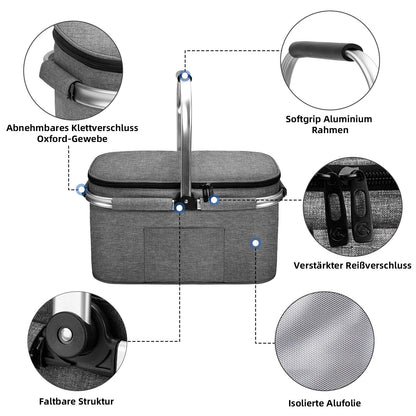 Abnehmbares Klettverschluss Oxford-Gewebe

Softgrip Aluminium Rahmen

Verstärkter Reißverschluss

Faltbare Struktur

Isolierte Alufolie