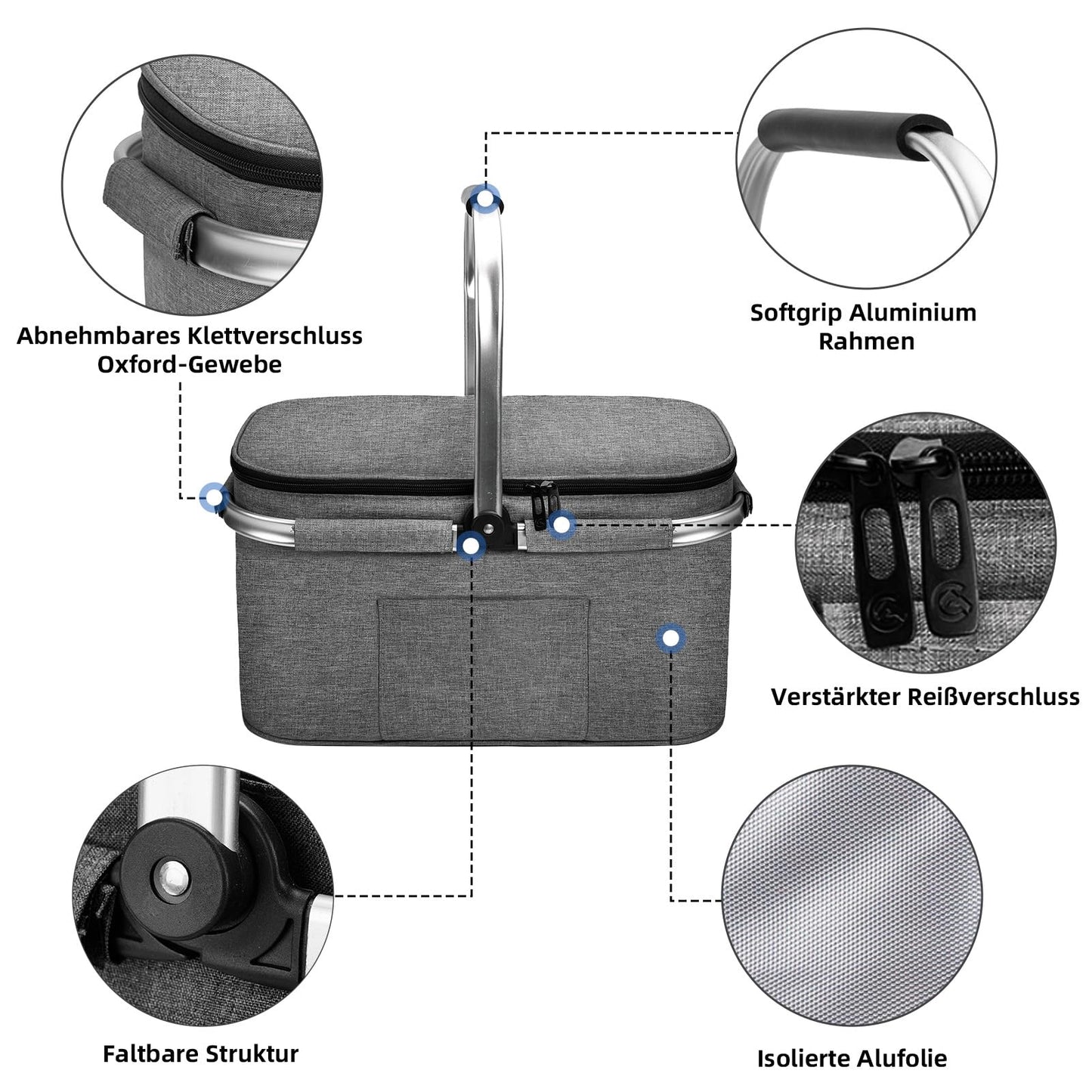 Abnehmbares Klettverschluss Oxford-Gewebe

Softgrip Aluminium Rahmen

Verstärkter Reißverschluss

Faltbare Struktur

Isolierte Alufolie