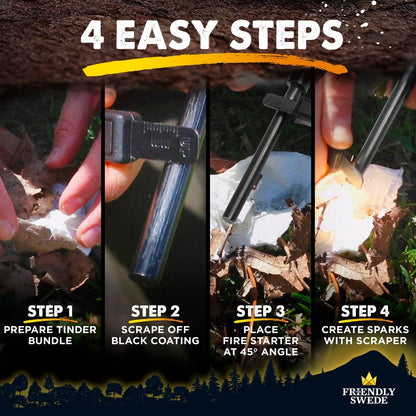 4 EASY STEPS

STEP 1
PREPARE TINDER BUNDLE

STEP 2
SCRAPE OFF BLACK COATING

STEP 3
PLACE FIRE STARTER AT 45° ANGLE

STEP 4
CREATE SPARKS WITH SCRAPER

FRIENDLY SWEDE