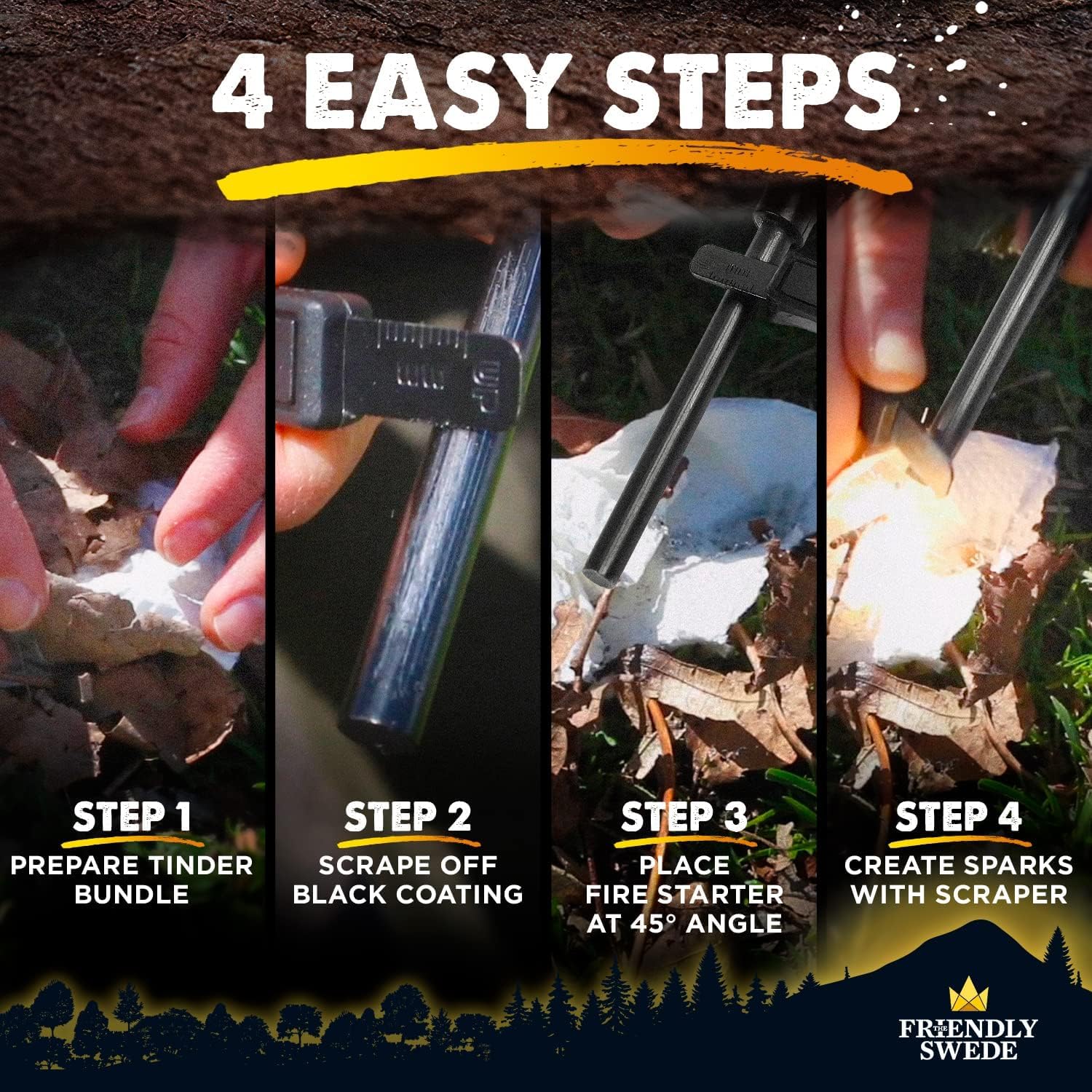 4 EASY STEPS

STEP 1
PREPARE TINDER BUNDLE

STEP 2
SCRAPE OFF BLACK COATING

STEP 3
PLACE FIRE STARTER AT 45° ANGLE

STEP 4
CREATE SPARKS WITH SCRAPER

THE FRIENDLY SWEDE