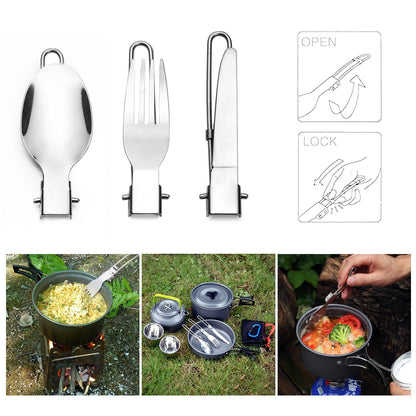 OPEN

LOCK