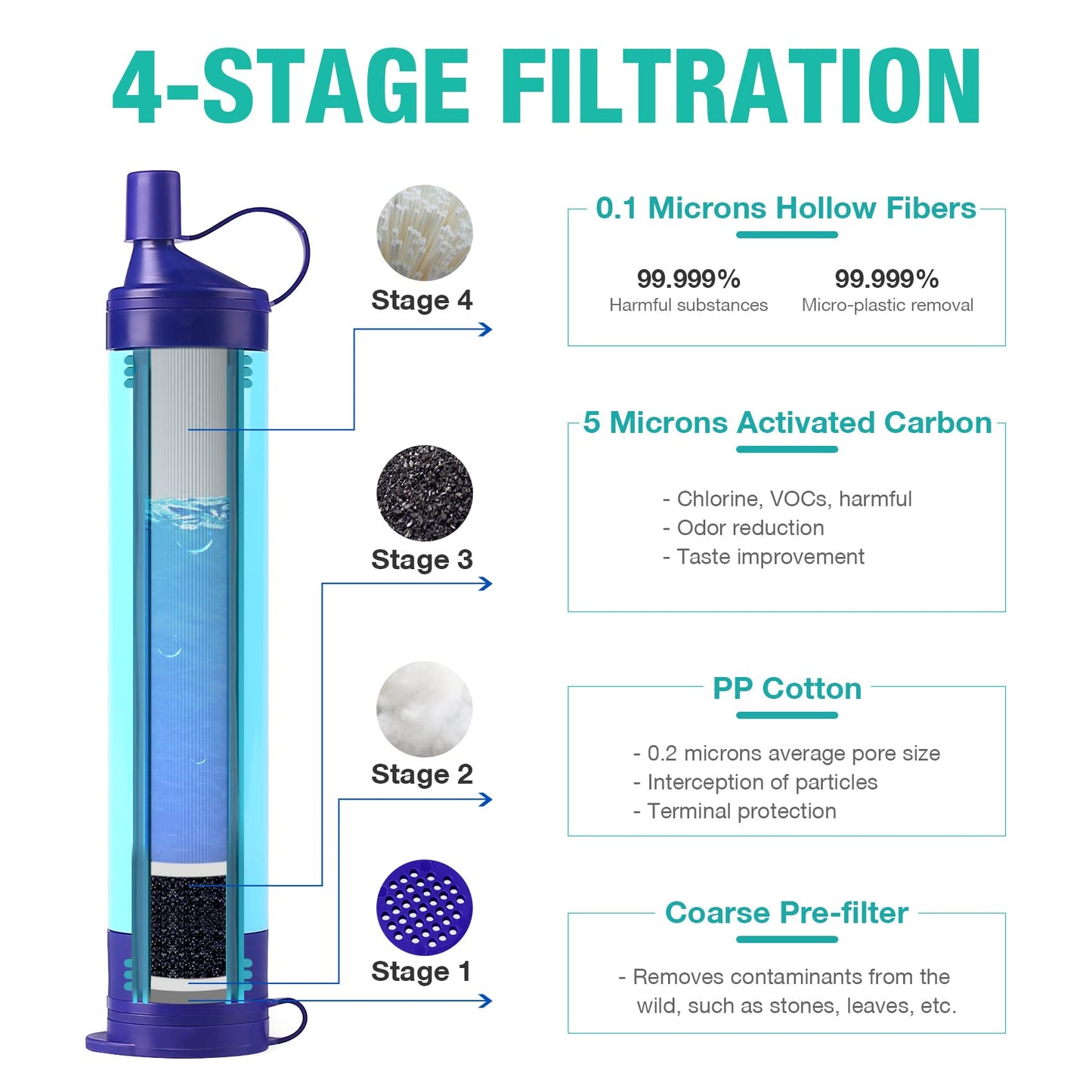 4-STAGE FILTRATION

Stage 4

0.1 Microns Hollow Fibers

99.999%
Harmful substances

99.999%
Micro-plastic removal

Stage 3

5 Microns Activated Carbon

- Chlorine, VOCs, harmful
- Odor reduction
- Taste improvement

Stage 2

PP Cotton

- 0.2 microns average pore size
- Interception of particles
- Terminal protection

Stage 1

Coarse Pre-filter

- Removes contaminants from the wild, such as stones, leaves, etc.